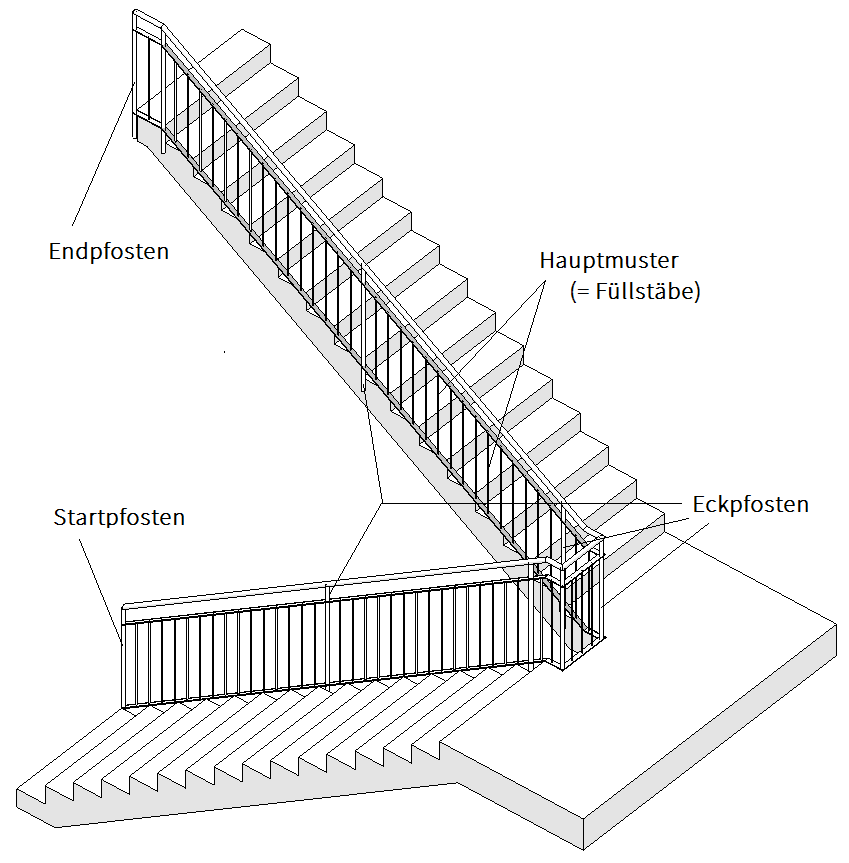 Endpfosten

Hauptmuster
(= Füllstäbe)

Startpfosten

Eckpfosten