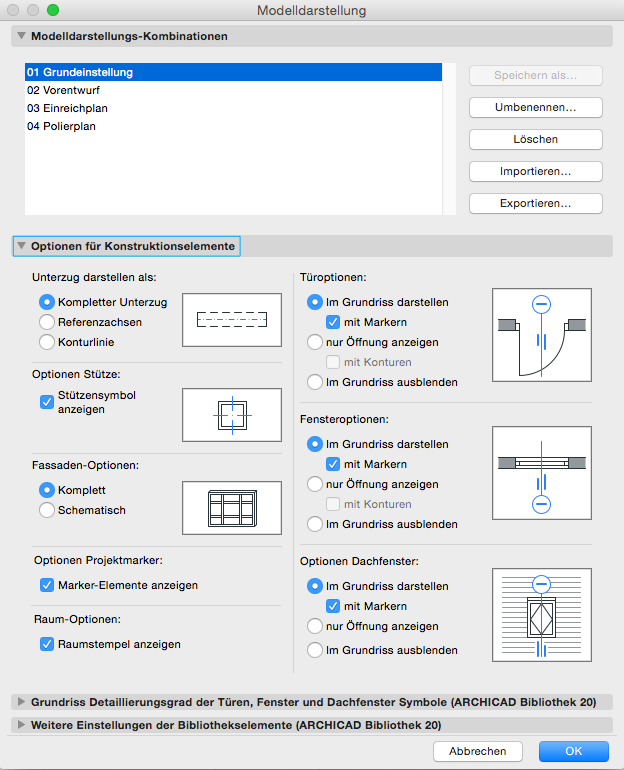 Modelldarstellung

Modelldarstellungs-Kombinationen

01 Grundeinstellung
02 Vorentwurf
03 Einreichplan
04 Polierplan

Speichern als...
Umbenennen...
Löschen
Importieren...
Exportieren...

Optionen für Konstruktionselemente

Unterzug darstellen als:
Kompletter Unterzug
Referenzachsen
Konturlinie

Optionen Stütze:
Stützensymbol anzeigen

Fassaden-Optionen:
Komplett
Schematisch

Optionen Projektmarker:
Marker-Elemente anzeigen

Raum-Optionen:
Raumstempel anzeigen

Türoptionen:
Im Grundriss darstellen
mit Markern
nur Öffnung anzeigen
mit Konturen
Im Grundriss ausblenden

Fensteroptionen:
Im Grundriss darstellen
mit Markern
nur Öffnung anzeigen
mit Konturen
Im Grundriss ausblenden

Optionen Dachfenster:
Im Grundriss darstellen
mit Markern
nur Öffnung anzeigen
Im Grundriss ausblenden

Grundriss Detaillierungsgrad der Türen, Fenster und Dachfenster Symbole (ARCHICAD Bibliothek 20)
Weitere Einstellungen der Bibliothekselemente (ARCHICAD Bibliothek 20)

Abbrechen
OK