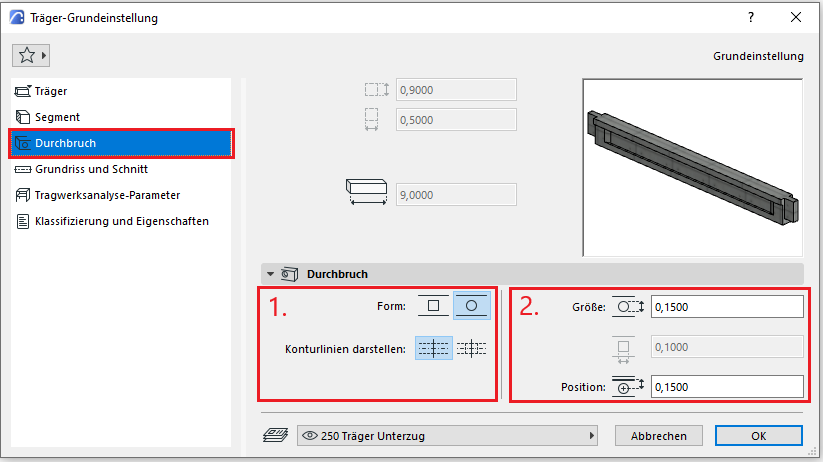 Träger-Grundeinstellung

?

Grundeinstellung

Träger
Segment
Durchbruch
Grundriss und Schnitt
Tragwerksanalyse-Parameter
Klassifizierung und Eigenschaften

0,9000
0,5000
9,0000

Durchbruch

1.
Form:
Konturlinien darstellen:

2.
Größe: 0,1500
0,1000
Position: 0,1500

250 Träger Unterzug
Abbrechen
OK