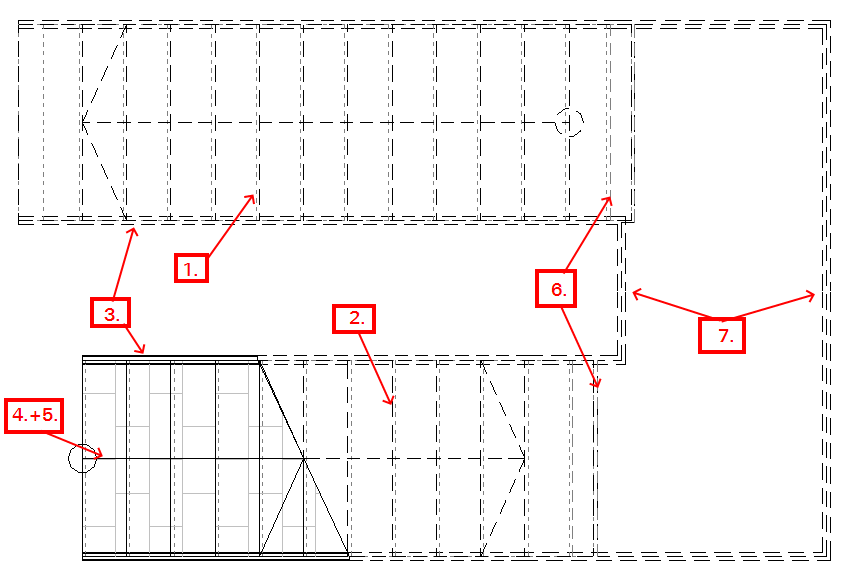 1.

3.

2.

6.

7.

4.+5.